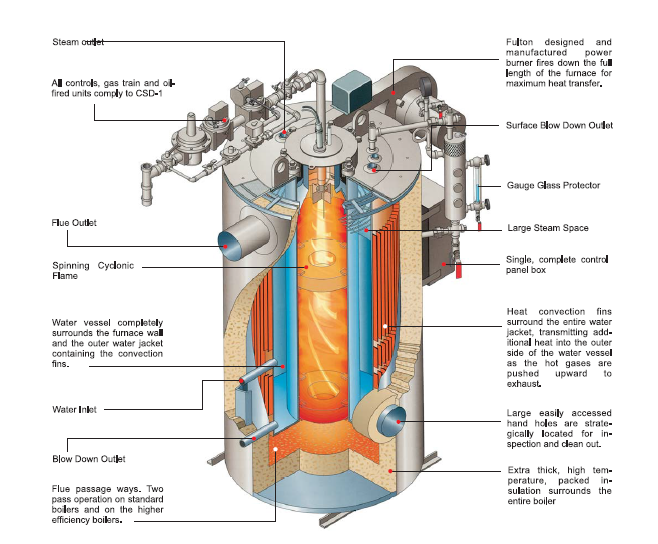 Steam outlet

All controls, gas train and oil-fired units comply to CSD-1

Flue Outlet

Spinning Cyclonic Flame

Water vessel completely surrounds the furnace wall and the outer water jacket containing the convection fins.

Water Inlet

Blow Down Outlet

Flue passage ways. Two pass operation on standard boilers and on the higher efficiency boilers.

Fulton designed and manufactured power burner fires down the full length of the furnace for maximum heat transfer.

Surface Blow Down Outlet

Gauge Glass Protector

Large Steam Space

Single, complete control panel box

Heat convection fins surround the entire water jacket, transmitting additional heat into the outer side of the water vessel as the hot gases are pushed upward to exhaust.

Large easily accessed hand holes are strategically located for inspection and clean out.

Extra thick, high temperature, packed insulation surrounds the entire boiler